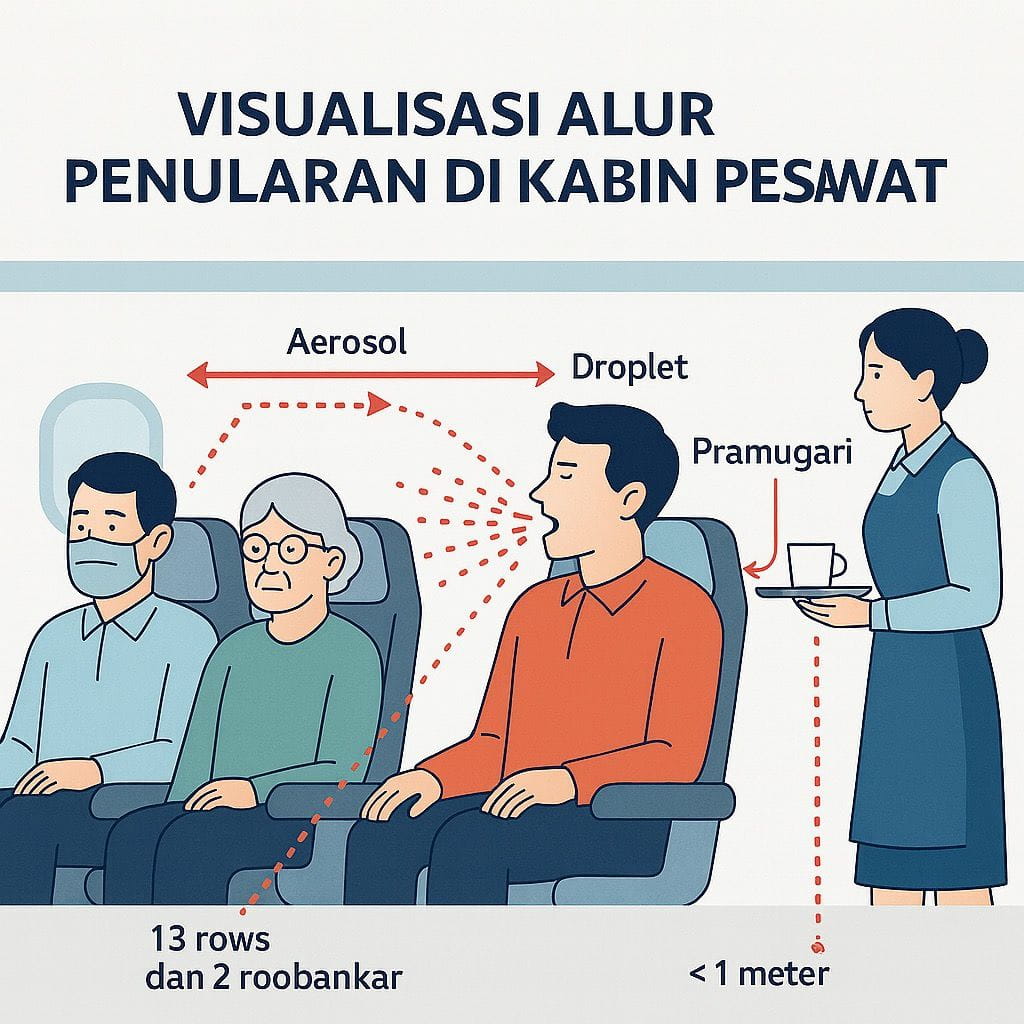 VISUALISASI ALUR PENULARAN DI KABIN PESAWAT

Aerosol

Droplet

Pramugari

13 rows
dan 2 roobankar

< 1 meter